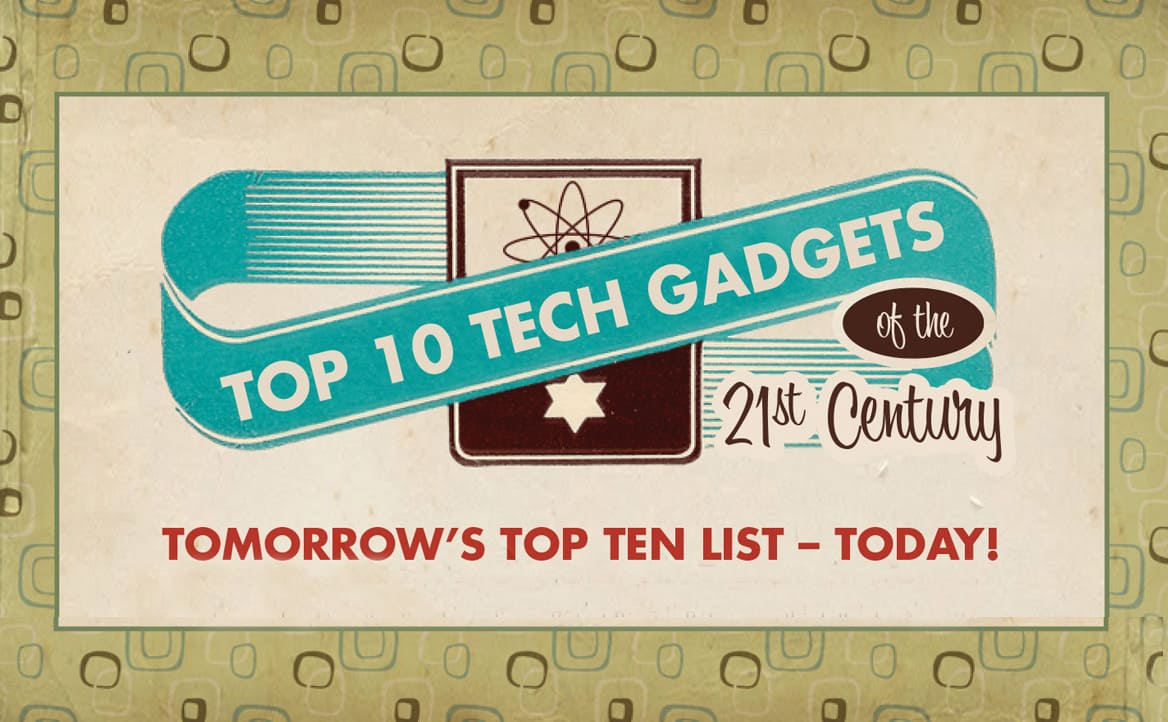 TOP 10 TECH GADGETS

of the

21st Century

TOMORROW'S TOP TEN LIST – TODAY!